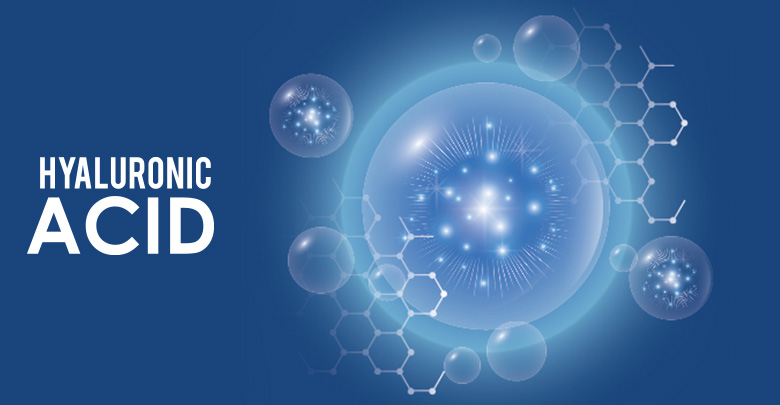 HYALURONIC
ACID